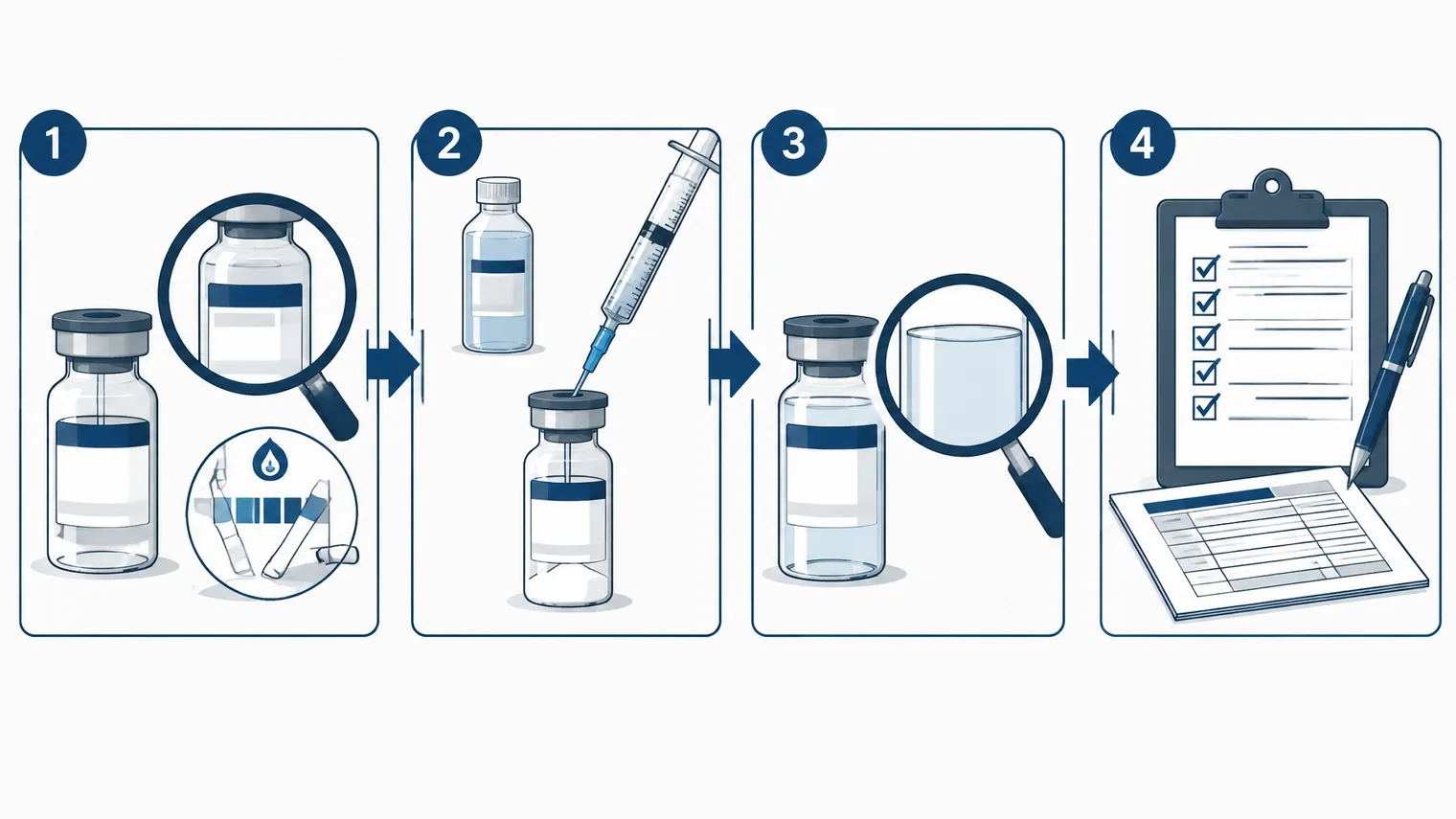 1

2

3

4