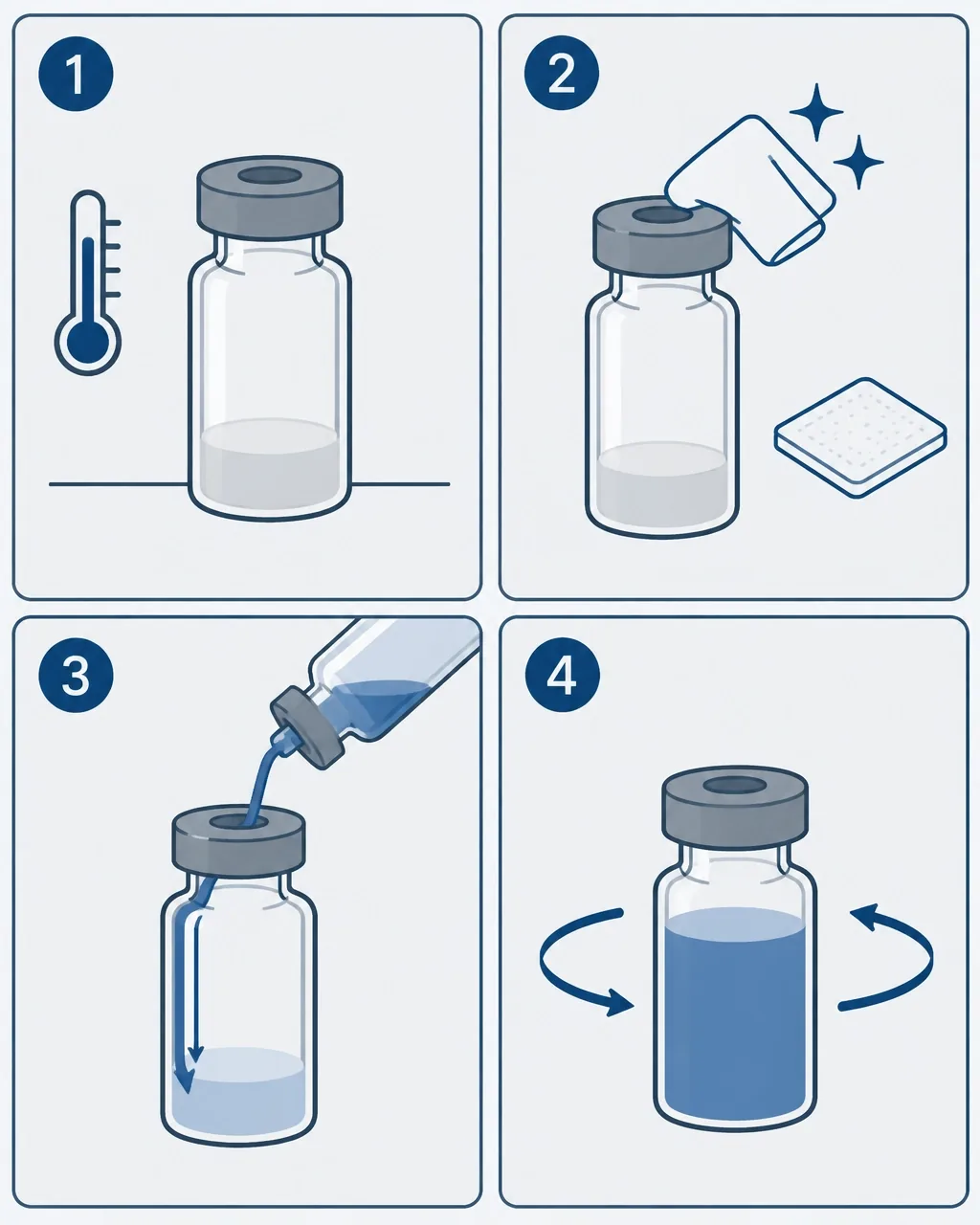 1

2

3

4